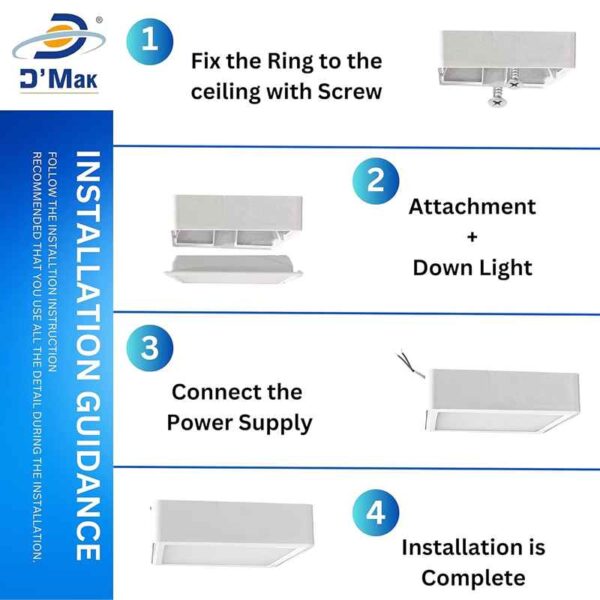 D'Mak

INSTALLATION GUIDANCE

FOLLOW THE INSTALLTION INSTRUCTION

RECOMMENDED THAT YOU USE ALL THE DETAIL DURING THE INSTALLATION.

1

Fix the Ring to the ceiling with Screw

2

Attachment + Down Light

3

Connect the Power Supply

4

Installation is Complete